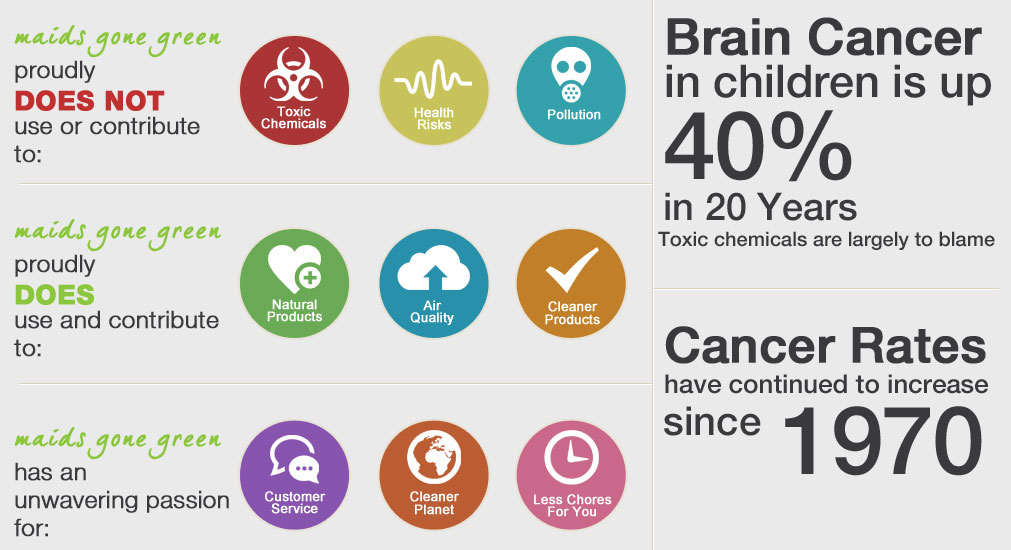 maids gone green
proudly
DOES NOT
use or contribute to:

Toxic Chemicals

Health Risks

Pollution

maids gone green
proudly
DOES
use and contribute to:

Natural Products

Air Quality

Cleaner Products

maids gone green
has an unwavering passion for:

Customer Service

Cleaner Planet

Less Chores For You

Brain Cancer in children is up 40% in 20 Years
Toxic chemicals are largely to blame

Cancer Rates have continued to increase since 1970